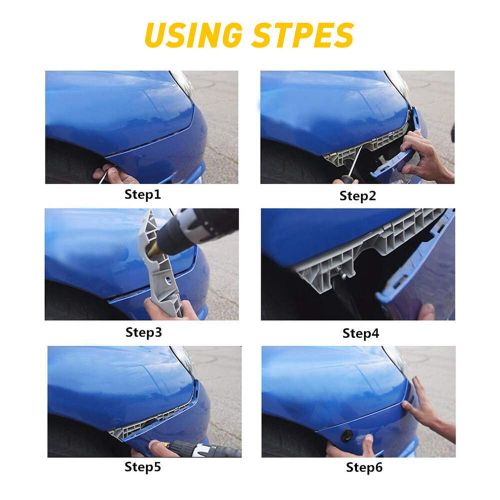 USING STPES

Step1

Step2

Step3

Step4

Step5

Step6