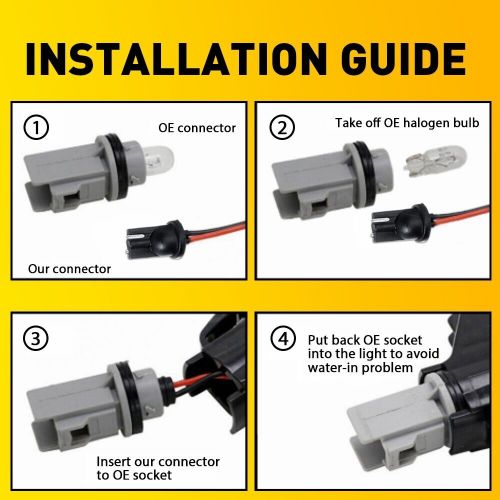 INSTALLATION GUIDE

①

OE connector

Our connector

②

Take off OE halogen bulb

③

Insert our connector to OE socket

④

Put back OE socket into the light to avoid water-in problem